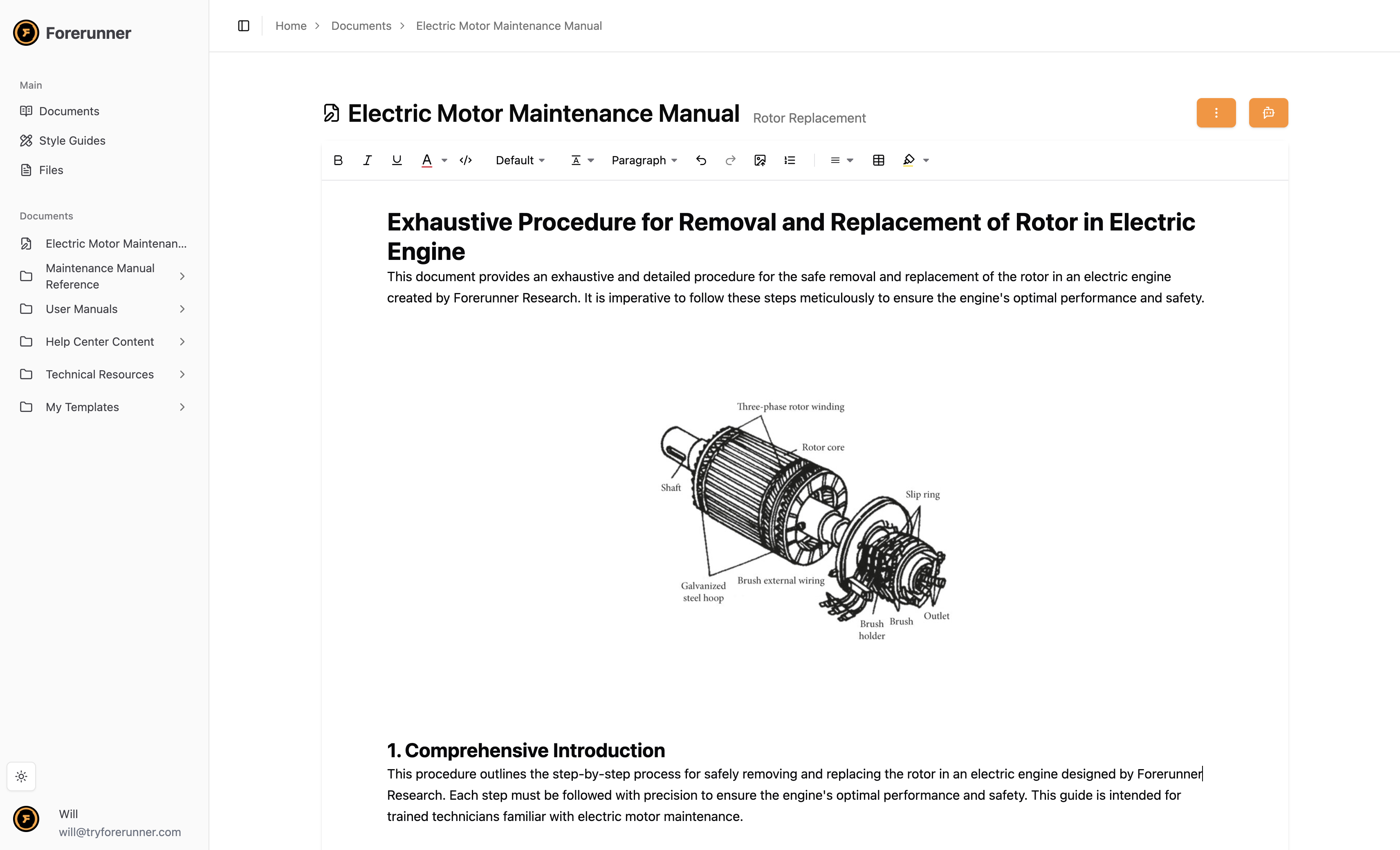 Forerunner

Main

Documents

Style Guides

Files

Documents

Electric Motor Maintenan...

Maintenance Manual Reference

User Manuals

Help Center Content

Technical Resources

My Templates

Will
will@tryforerunner.com

Home > Documents > Electric Motor Maintenance Manual

Electric Motor Maintenance Manual Rotor Replacement

Default Paragraph

Exhaustive Procedure for Removal and Replacement of Rotor in Electric Engine

This document provides an exhaustive and detailed procedure for the safe removal and replacement of the rotor in an electric engine created by Forerunner Research. It is imperative to follow these steps meticulously to ensure the engine's optimal performance and safety.

Three-phase rotor winding
Rotor core
Shaft
Slip ring
Galvanized steel hoop
Brush external wiring
Brush holder
Brush
Outlet

1. Comprehensive Introduction

This procedure outlines the step-by-step process for safely removing and replacing the rotor in an electric engine designed by Forerunner Research. Each step must be followed with precision to ensure the engine's optimal performance and safety. This guide is intended for trained technicians familiar with electric motor maintenance.